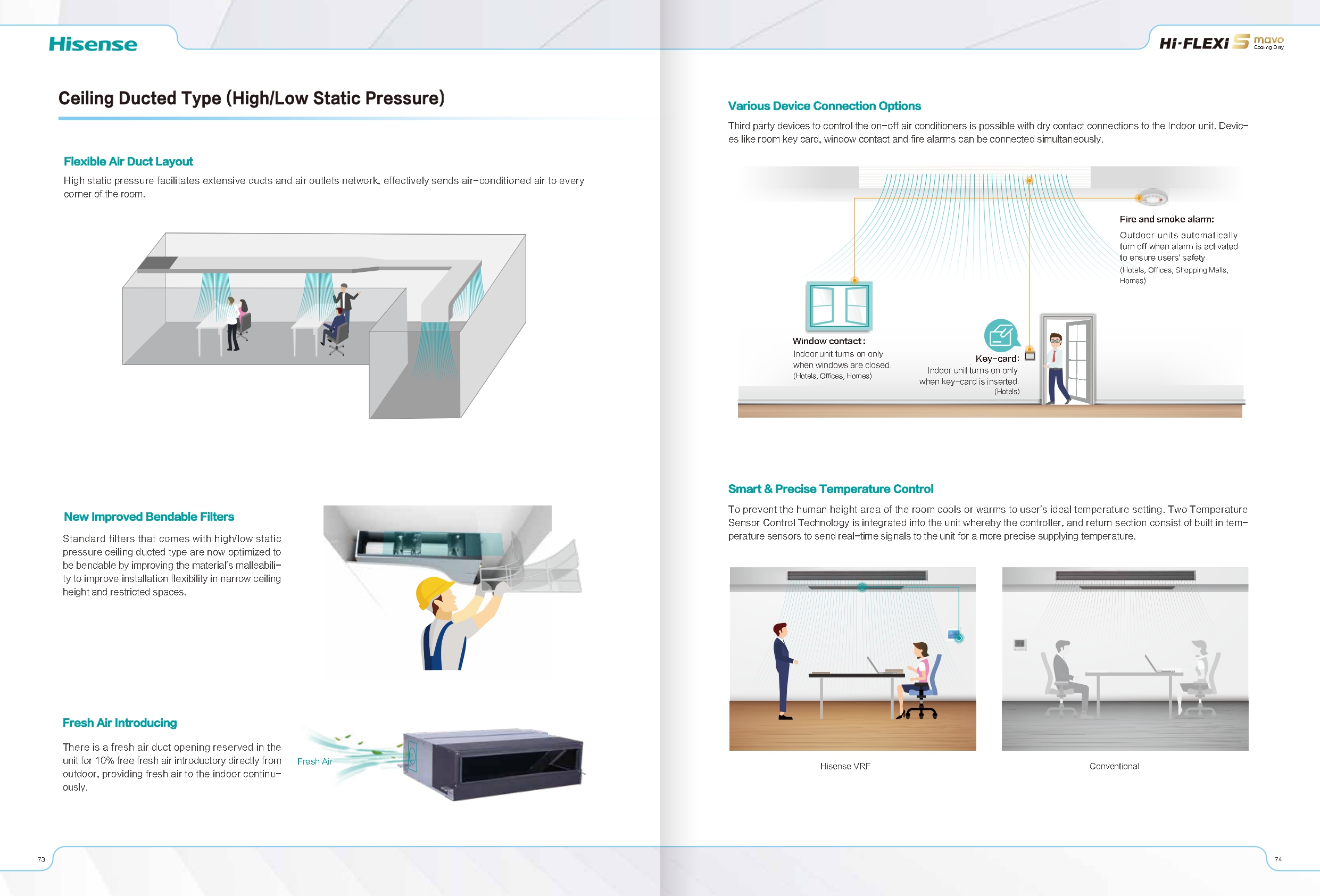 Hisense

Ceiling Ducted Type (High/Low Static Pressure)

Flexible Air Duct Layout

High static pressure facilitates extensive ducts and air outlets network, effectively sends air-conditioned air to every corner of the room.

New Improved Bendable Filters

Standard filters that comes with high/low static pressure ceiling ducted type are now optimized to be bendable by improving the material's malleability to improve installation flexibility in narrow ceiling height and restricted spaces.

Fresh Air Introducing

There is a fresh air duct opening reserved in the unit for 10% free fresh air introductory directly from outdoor, providing fresh air to the indoor continuously.

Fresh Air

73

Hi-FLEXi S mavo Cooling Only

Various Device Connection Options

Third party devices to control the on-off air conditioners is possible with dry contact connections to the Indoor unit. Devices like room key card, window contact and fire alarms can be connected simultaneously.

Fire and smoke alarm:
Outdoor units automatically turn off when alarm is activated to ensure users' safety.
(Hotels, Offices, Shopping Malls, Homes)

Window contact:
Indoor unit turns on only when windows are closed.
(Hotels, Offices, Homes)

Key-card:
Indoor unit turns on only when key-card is inserted.
(Hotels)

Smart & Precise Temperature Control

To prevent the human height area of the room cools or warms to user's ideal temperature setting. Two Temperature Sensor Control Technology is integrated into the unit whereby the controller, and return section consist of built in temperature sensors to send real-time signals to the unit for a more precise supplying temperature.

Hisense VRF

Conventional

74